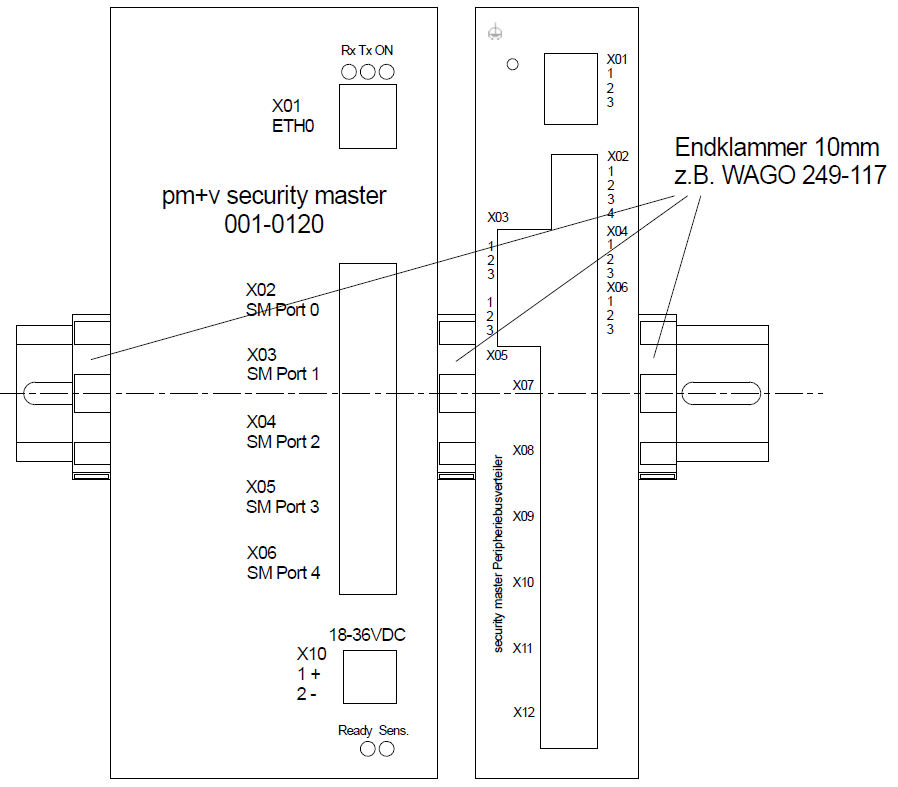 Rx Tx ON

X01
ETH0

pm+v security master
001-0120

X02
SM Port 0

X03
SM Port 1

X04
SM Port 2

X05
SM Port 3

X06
SM Port 4

18-36VDC
X10
1 +
2 -

Ready Sens.

X01
1
2
3

X02
1
2
3
4

X03
1
2
3
1
2
3
X05

X04
1
2
3
X06
1
2
3

X07
X08
X09
X10
X11
X12

security master Peripheriebusverteiler

Endklammer 10mm
z.B. WAGO 249-117